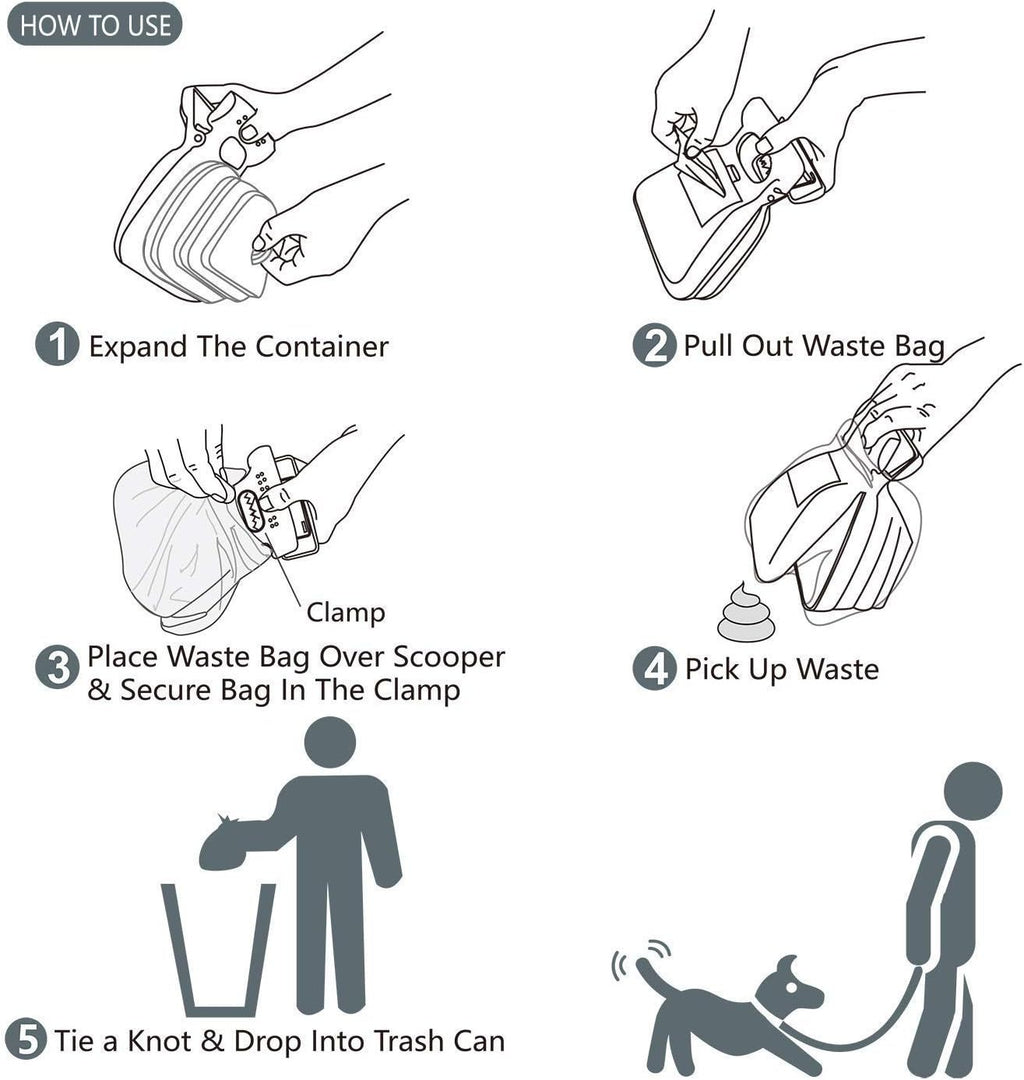 HOW TO USE

1 Expand The Container

2 Pull Out Waste Bag

Clamp

3 Place Waste Bag Over Scooper & Secure Bag In The Clamp

4 Pick Up Waste

5 Tie a Knot & Drop Into Trash Can