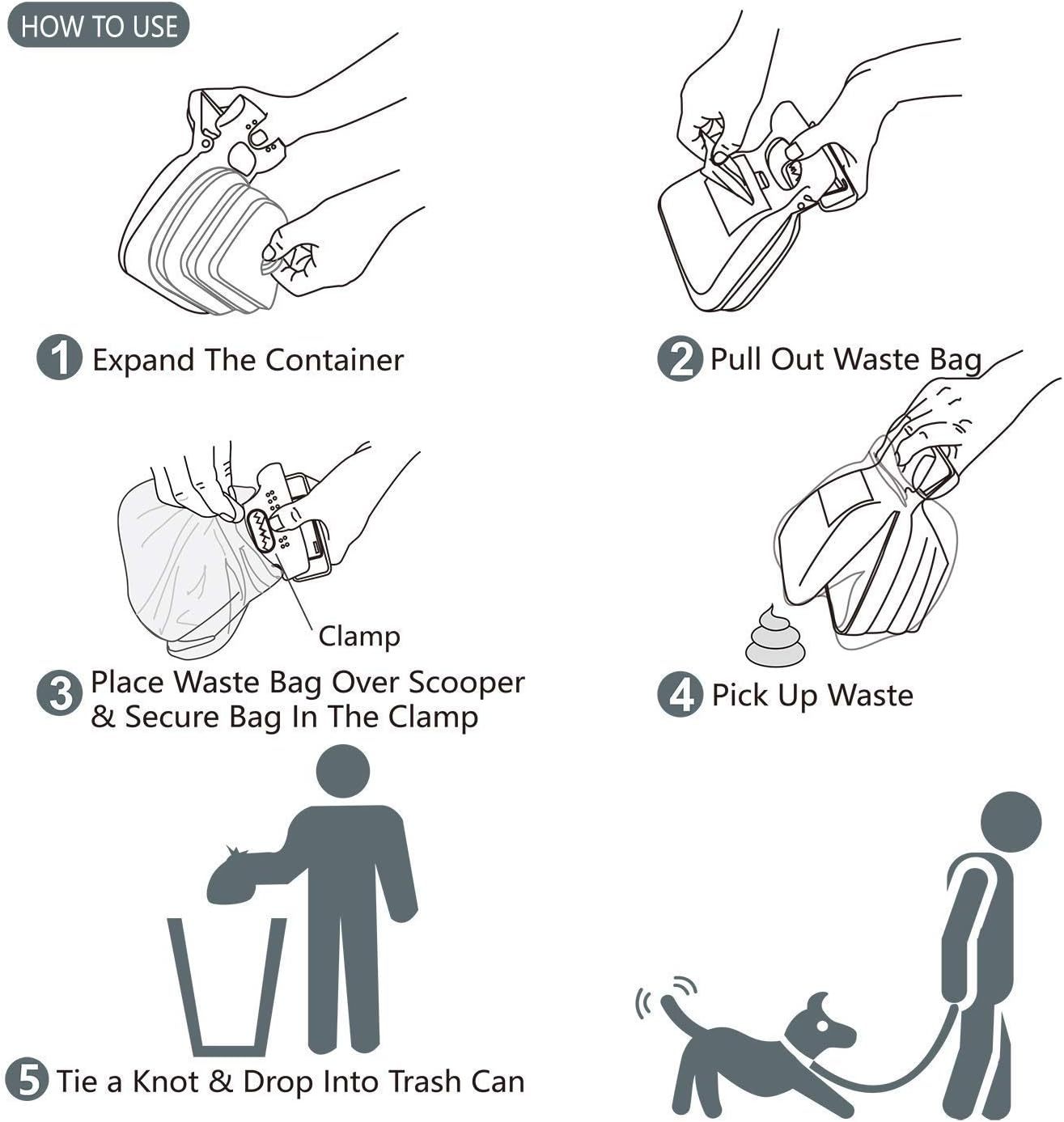 HOW TO USE

1 Expand The Container

2 Pull Out Waste Bag

Clamp

3 Place Waste Bag Over Scooper & Secure Bag In The Clamp

4 Pick Up Waste

5 Tie a Knot & Drop Into Trash Can