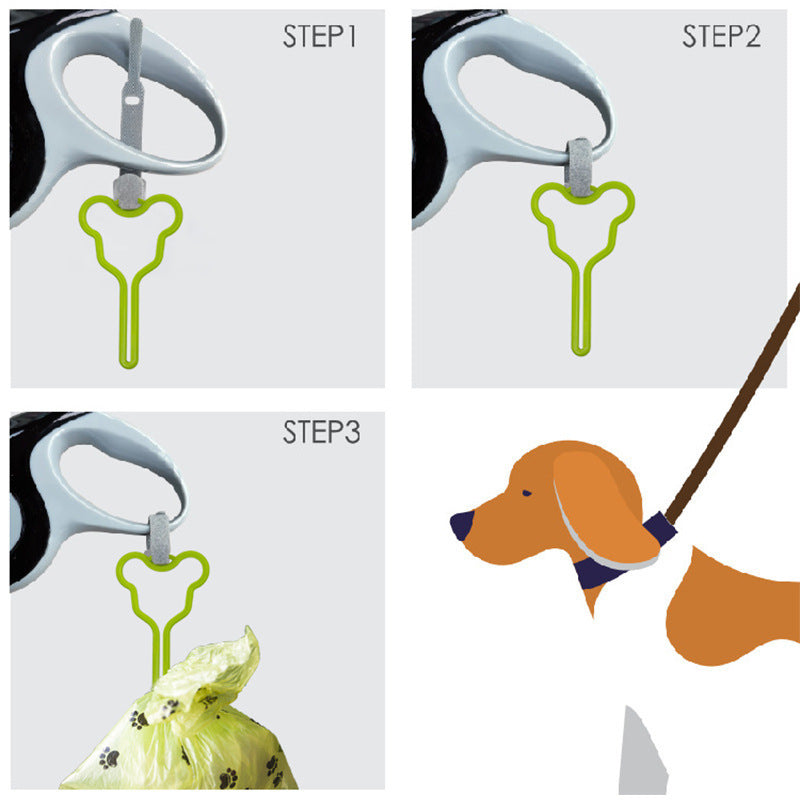 STEP1

STEP2

STEP3