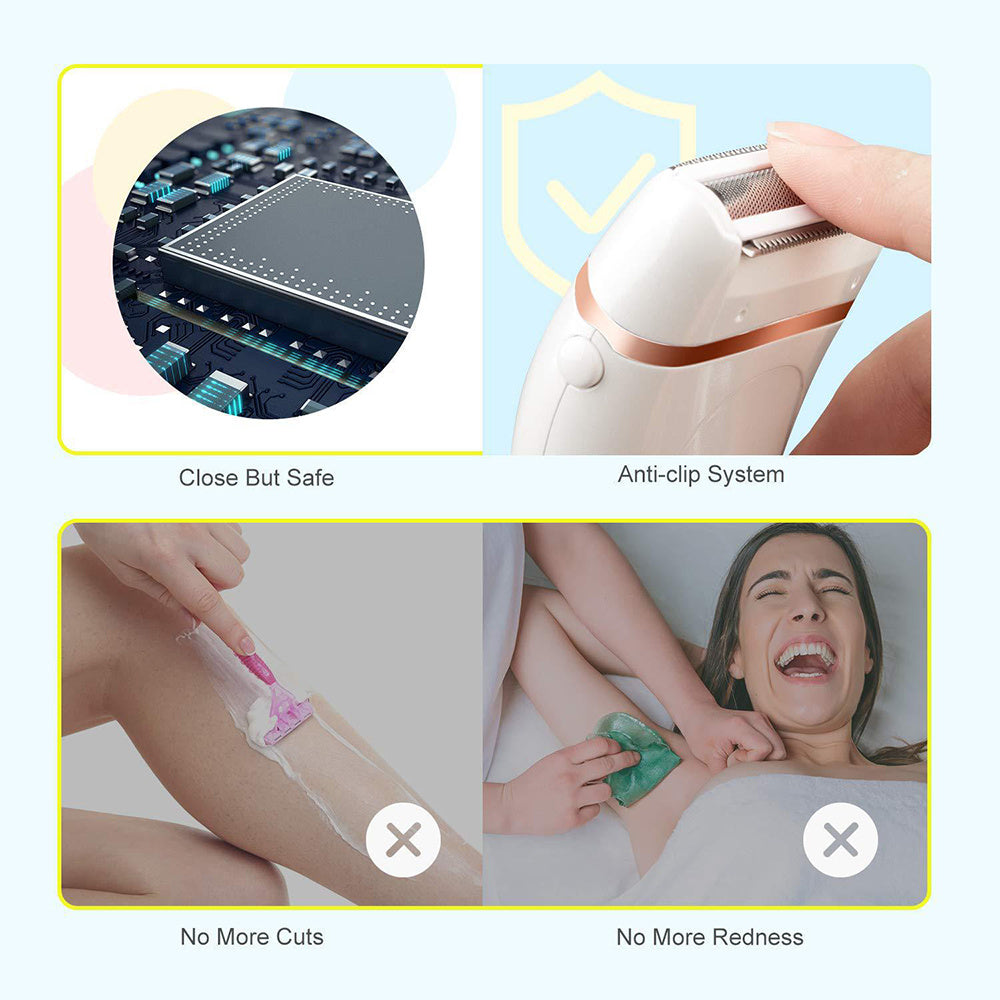 Close But Safe

Anti-clip System

No More Cuts

No More Redness