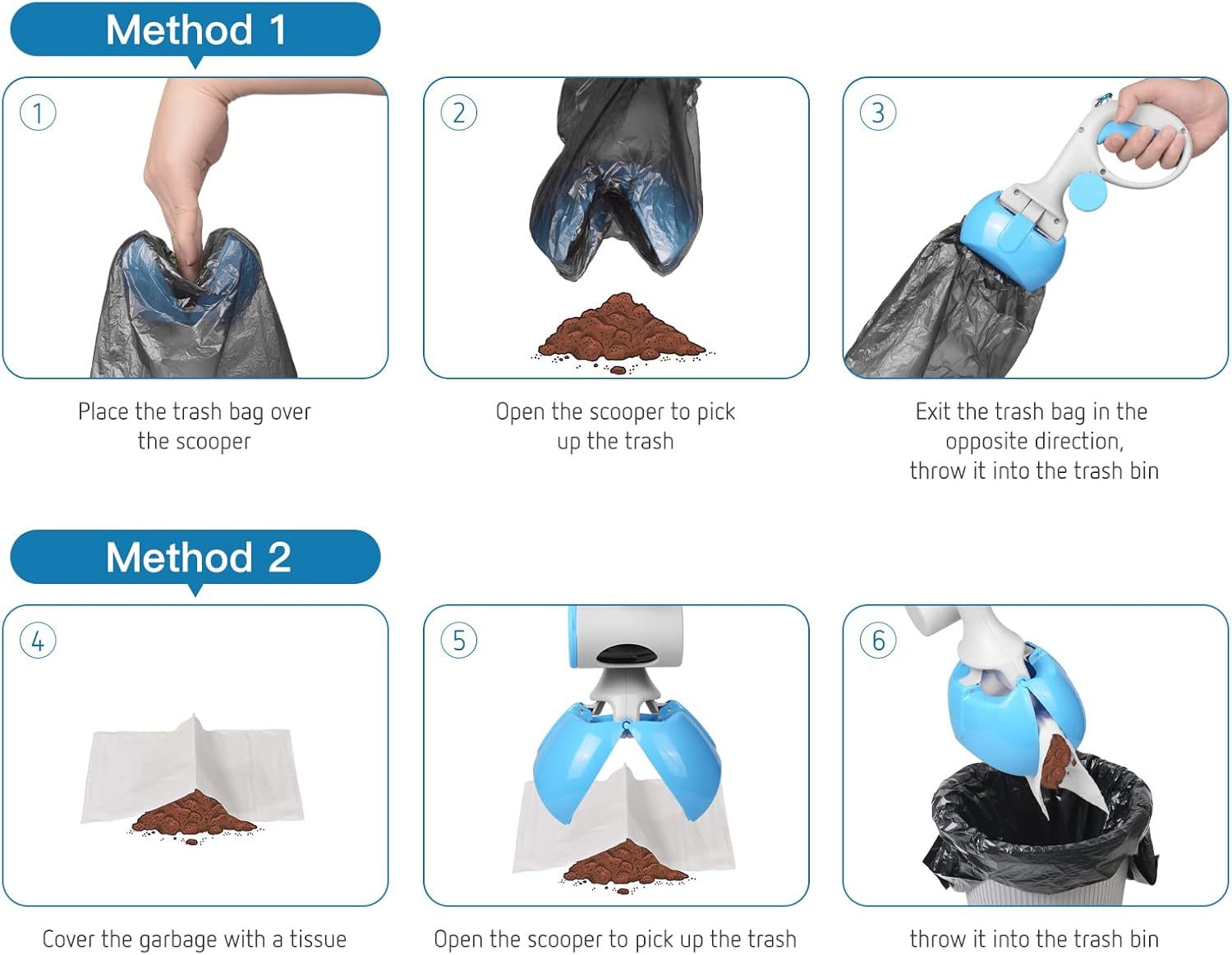 Method 1

1

Place the trash bag over the scooper

2

Open the scooper to pick up the trash

3

Exit the trash bag in the opposite direction, throw it into the trash bin

Method 2

4

Cover the garbage with a tissue

5

Open the scooper to pick up the trash

6

throw it into the trash bin